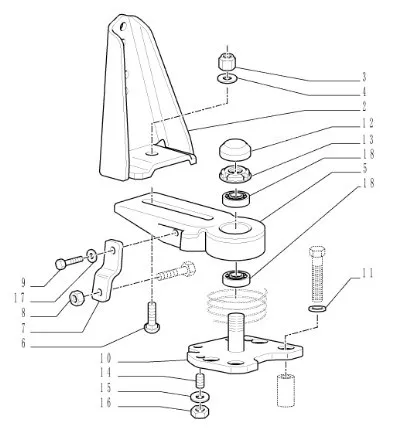 3
4
2
12
13
18
5
18
11
9
17
8
7
6
10
14
15
16